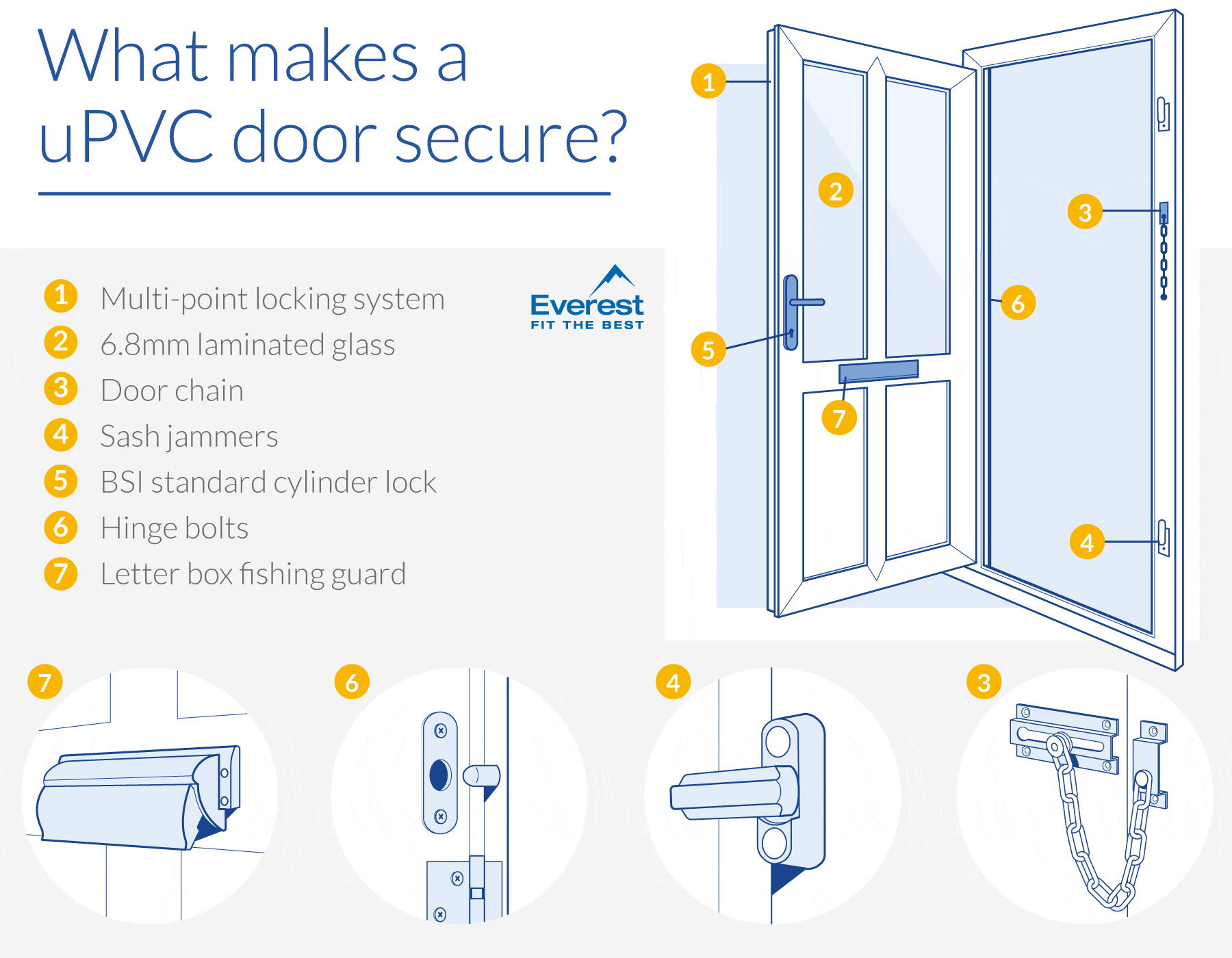 What makes a uPVC door secure?

1 Multi-point locking system
2 6.8mm laminated glass
3 Door chain
4 Sash jammers
5 BSI standard cylinder lock
6 Hinge bolts
7 Letter box fishing guard

Everest
FIT THE BEST

1
2
3
6
5
7
4

7
6
4
3