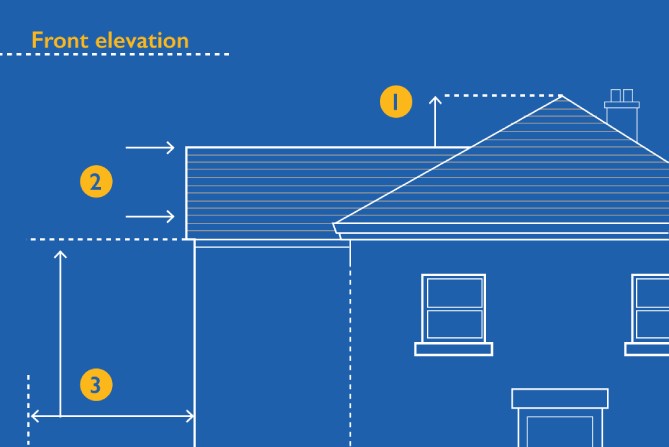 Front elevation

1

2

3