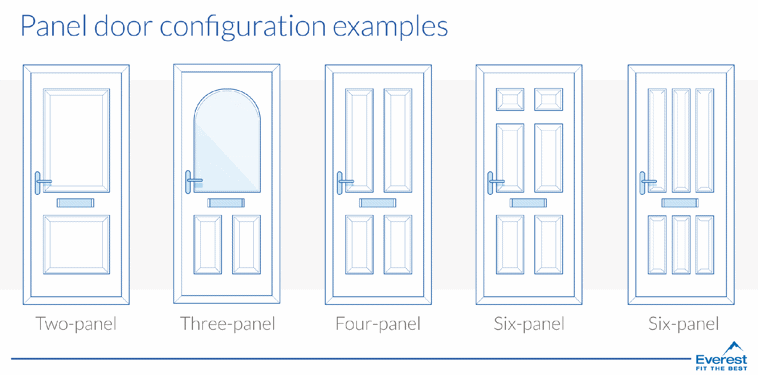 Panel door configuration examples

Two-panel

Three-panel

Four-panel

Six-panel

Six-panel

Everest
FIT THE BEST