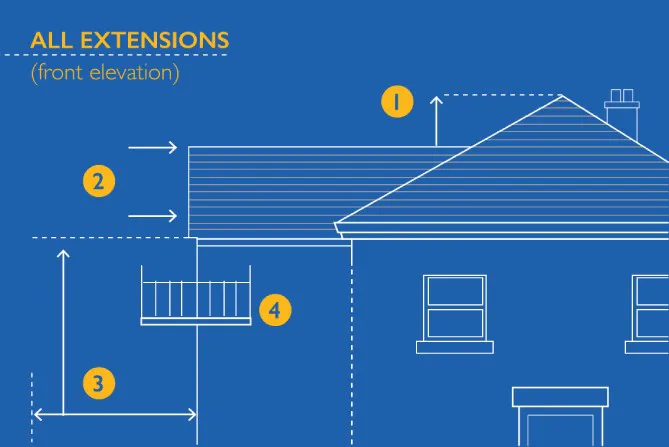 ALL EXTENSIONS
(front elevation)

1

2

4

3