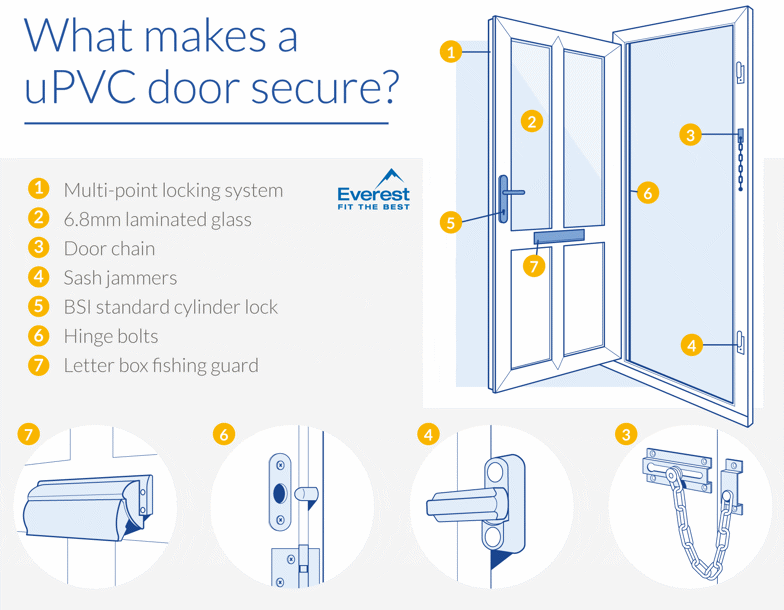 What makes a uPVC door secure?

1 Multi-point locking system
2 6.8mm laminated glass
3 Door chain
4 Sash jammers
5 BSI standard cylinder lock
6 Hinge bolts
7 Letter box fishing guard

Everest
FIT THE BEST

1
2
3
6
5
7
4

7
6
4
3