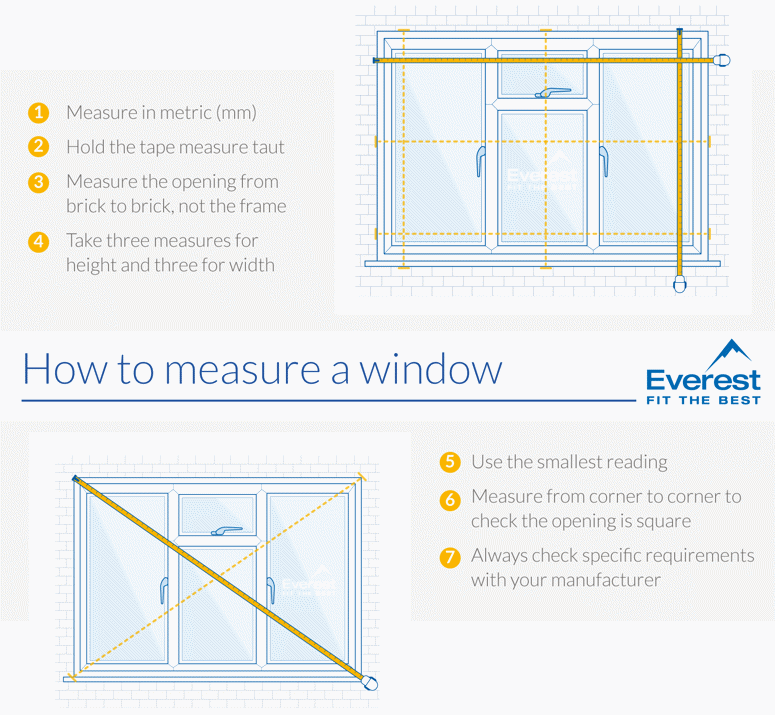 1 Measure in metric (mm)

2 Hold the tape measure taut

3 Measure the opening from brick to brick, not the frame

4 Take three measures for height and three for width

Everest
FIT THE BEST

How to measure a window

Everest
FIT THE BEST

Everest
FIT THE BEST

5 Use the smallest reading

6 Measure from corner to corner to check the opening is square

7 Always check specific requirements with your manufacturer