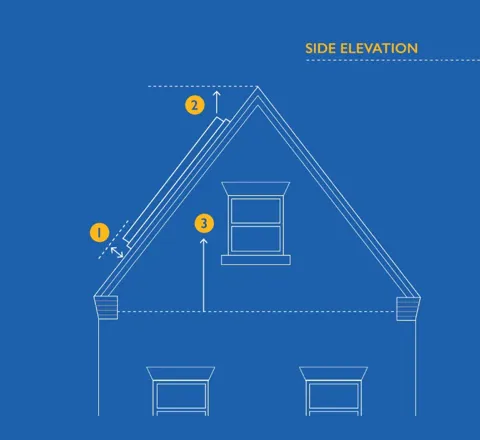 SIDE ELEVATION

2

1

3